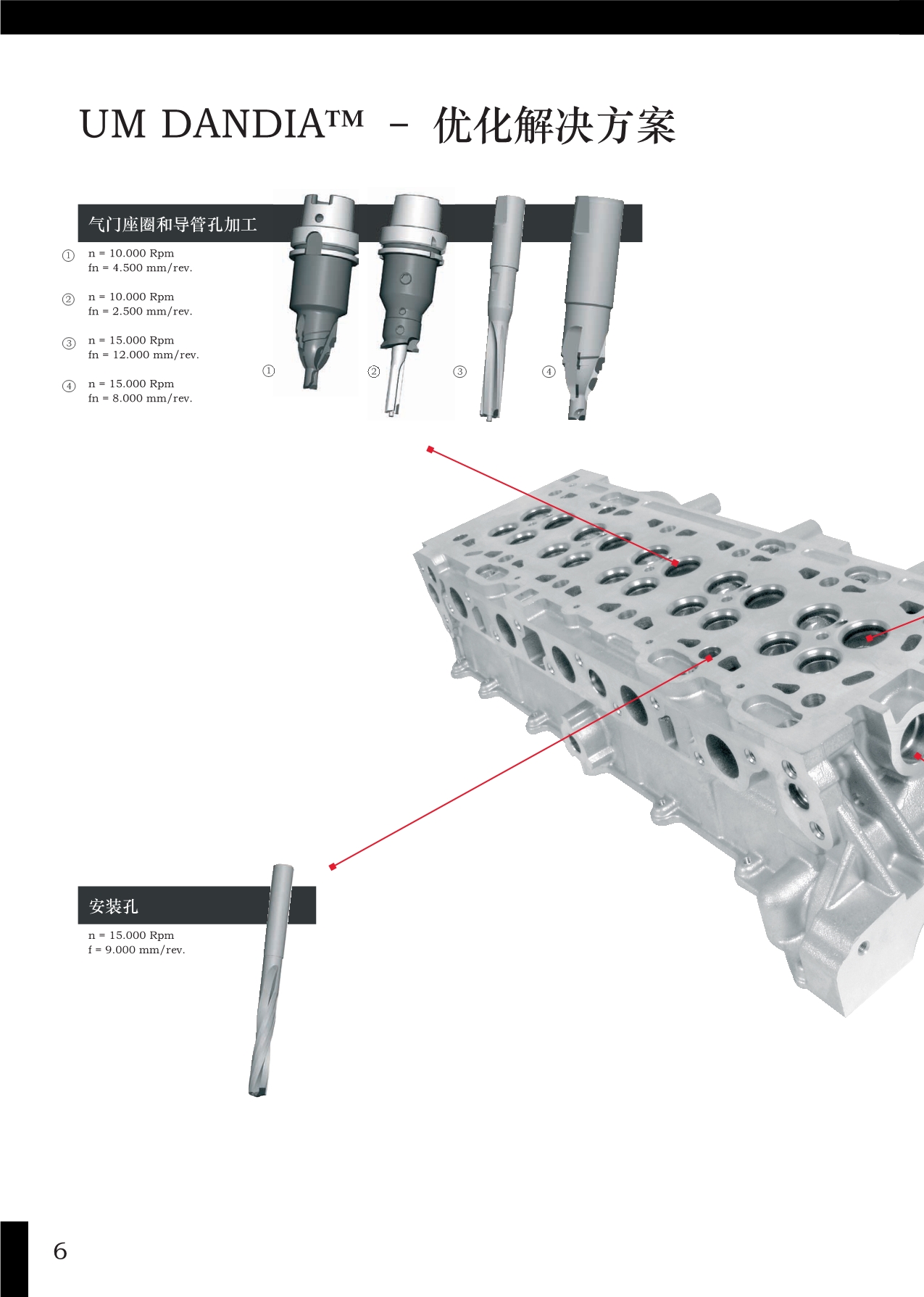 UM DANDIA™ – 优化解决方案

气门座圈和导管孔加工

① n = 10.000 Rpm
fn = 4.500 mm/rev.

② n = 10.000 Rpm
fn = 2.500 mm/rev.

③ n = 15.000 Rpm
fn = 12.000 mm/rev.

④ n = 15.000 Rpm
fn = 8.000 mm/rev.

① ② ③ ④

安装孔

n = 15.000 Rpm
f = 9.000 mm/rev.

6