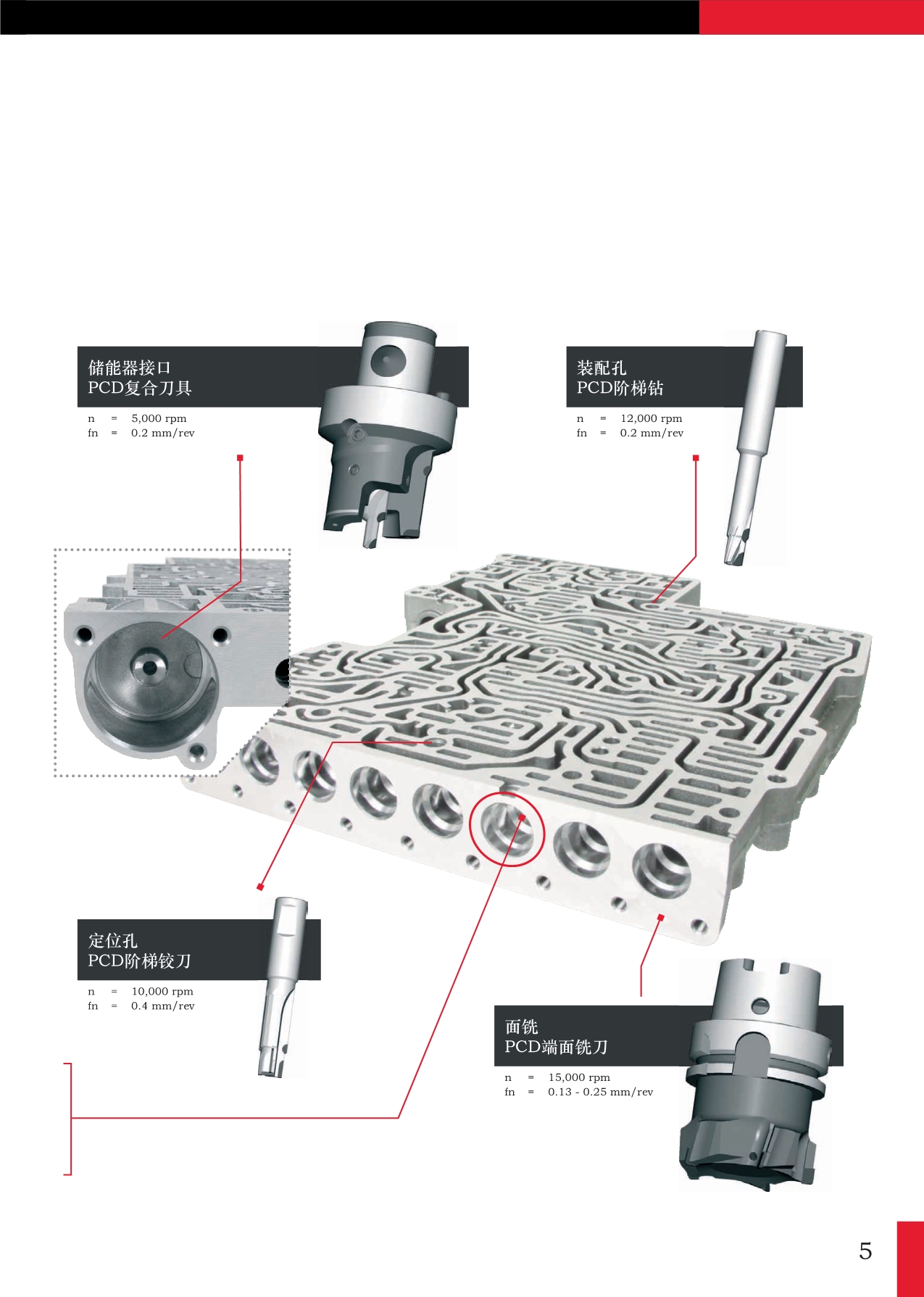 储能器接口
PCD复合刀具

n = 5,000 rpm
fn = 0.2 mm/rev

装配孔
PCD阶梯钻

n = 12,000 rpm
fn = 0.2 mm/rev

定位孔
PCD阶梯铰刀

n = 10,000 rpm
fn = 0.4 mm/rev

面铣
PCD端面铣刀

n = 15,000 rpm
fn = 0.13 - 0.25 mm/rev

5